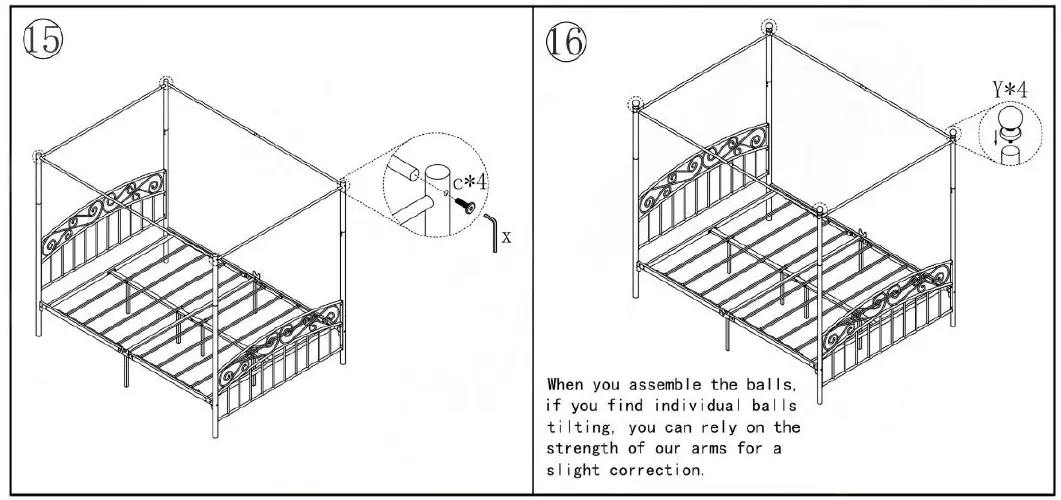 ⑮

c*4

x

⑯

Y*4

When you assemble the balls, if you find individual balls tilting, you can rely on the strength of our arms for a slight correction.