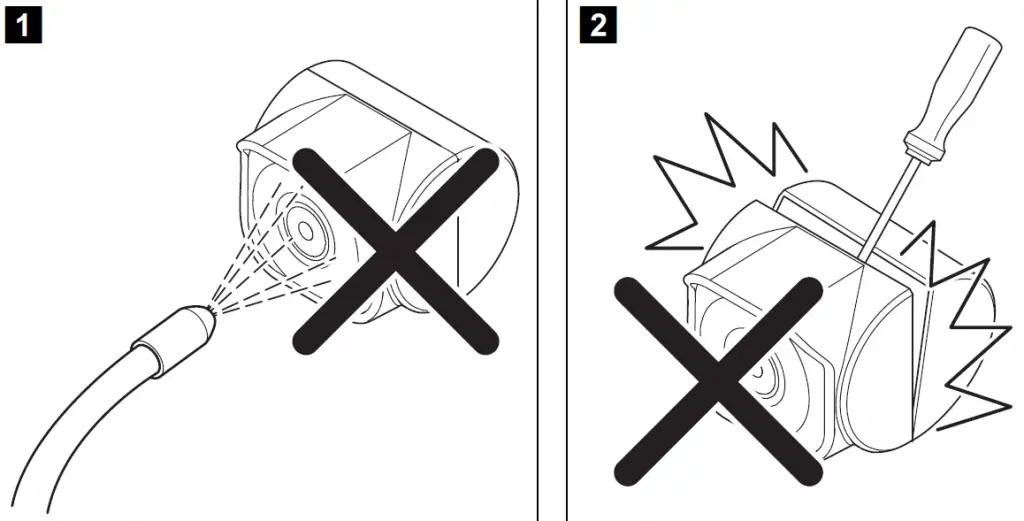 1

2