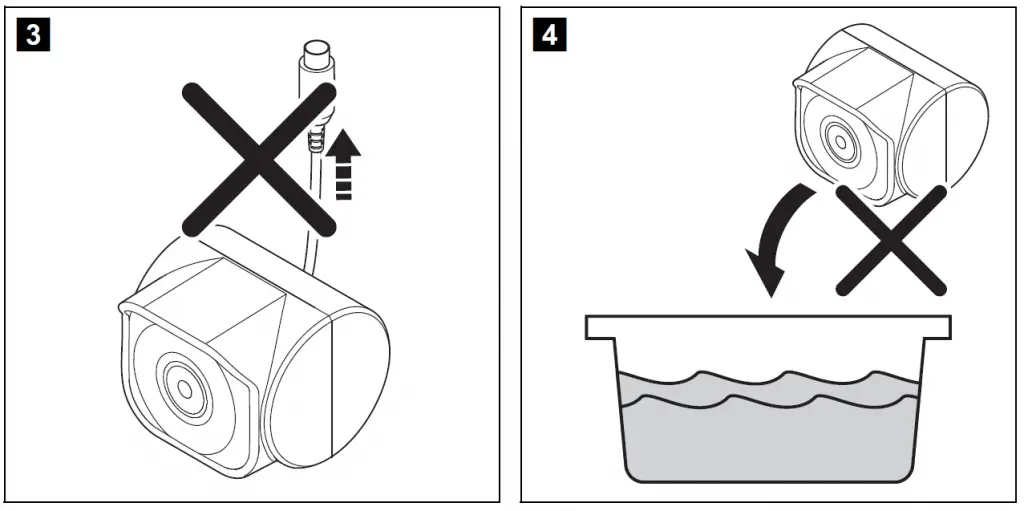 3

4