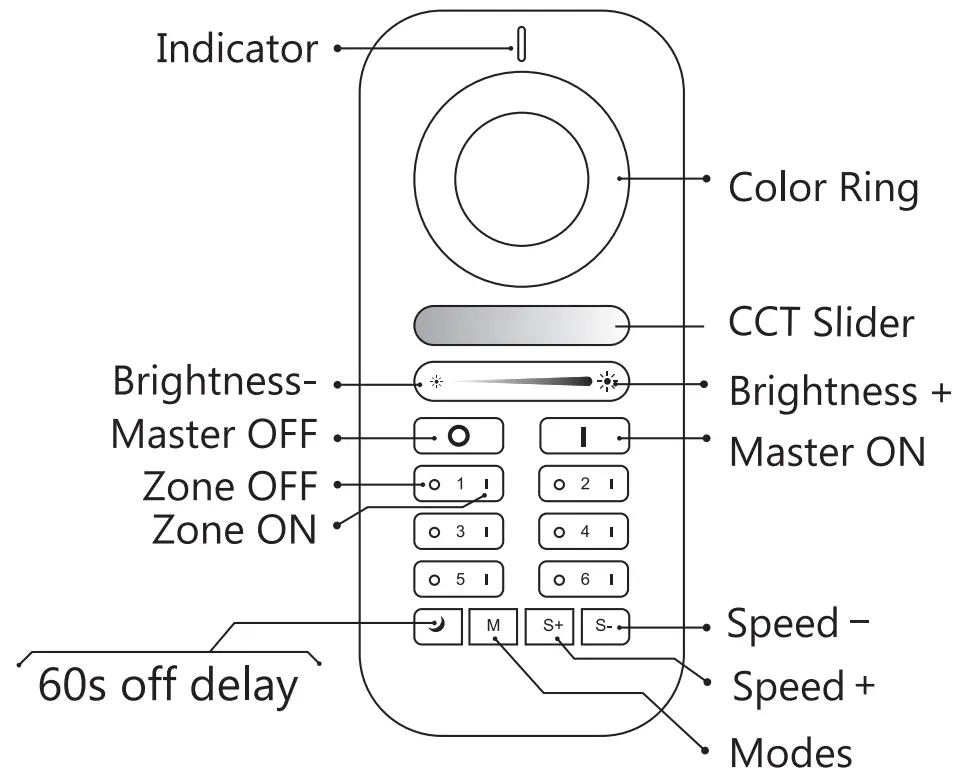 Indicator

Color Ring

CCT Slider

Brightness-

Brightness +

Master OFF

Master ON

Zone OFF

Zone ON

1

2

3

4

5

6

M

S+

S-

Speed −

Speed +

60s off delay

Modes