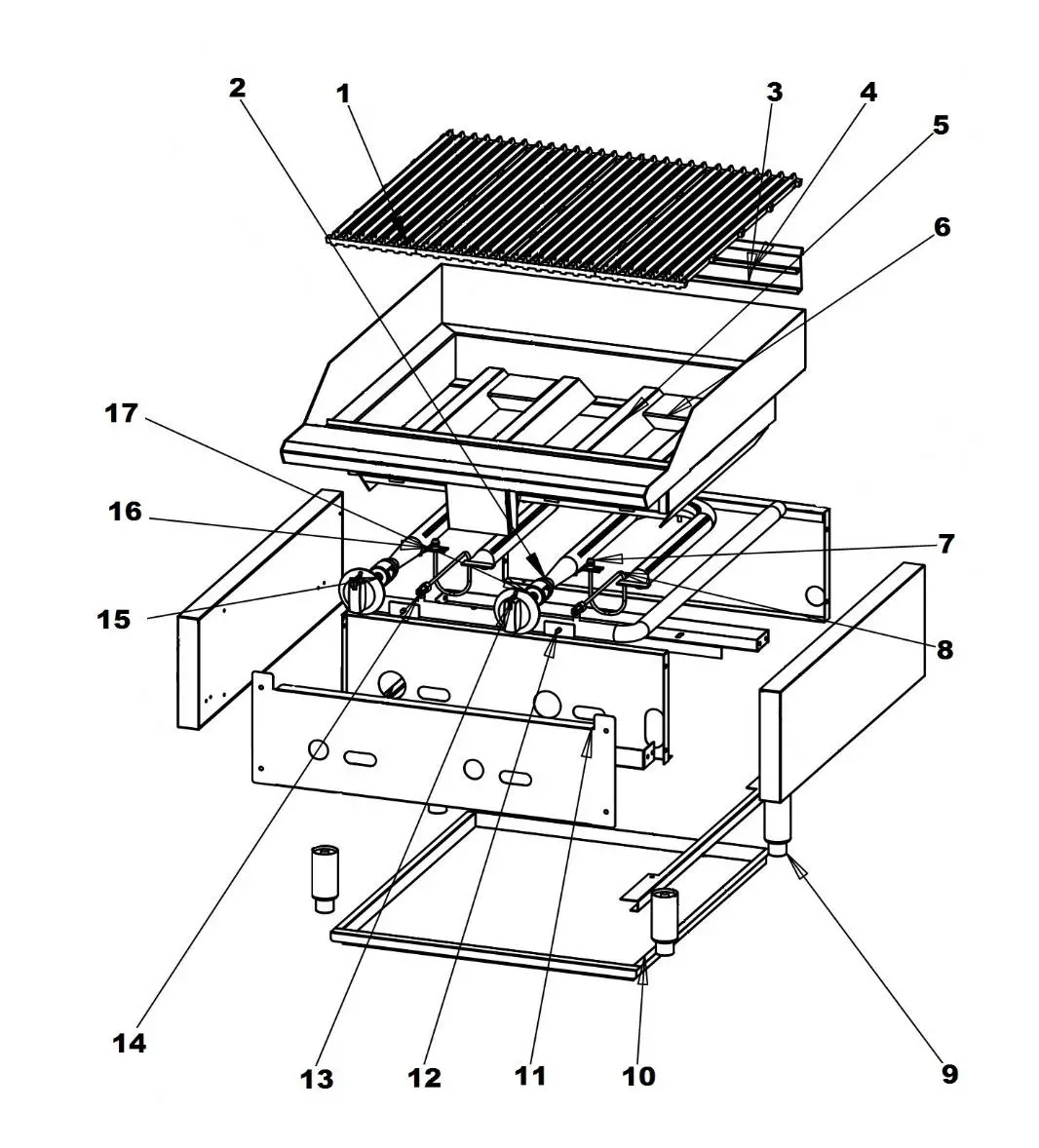 2
1
3
4
5
6
17
16
7
15
8
14
13
12
11
10
9