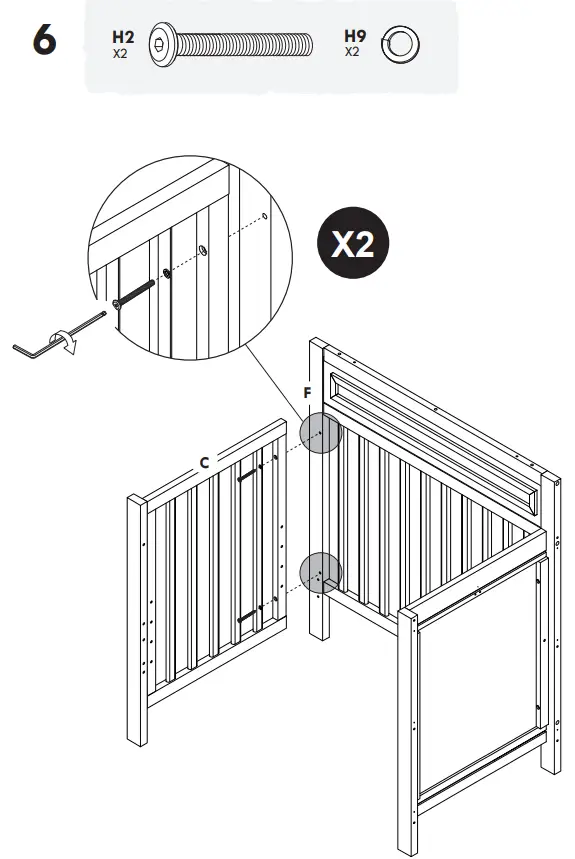 6

H2
X2

H9
X2

X2

F

C