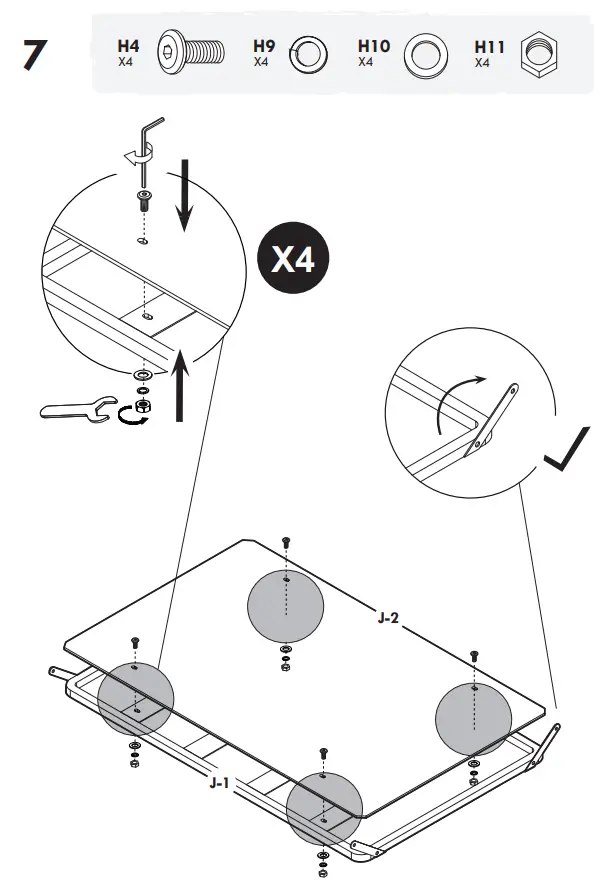 7

H4
X4

H9
X4

H10
X4

H11
X4

X4

J-2

J-1