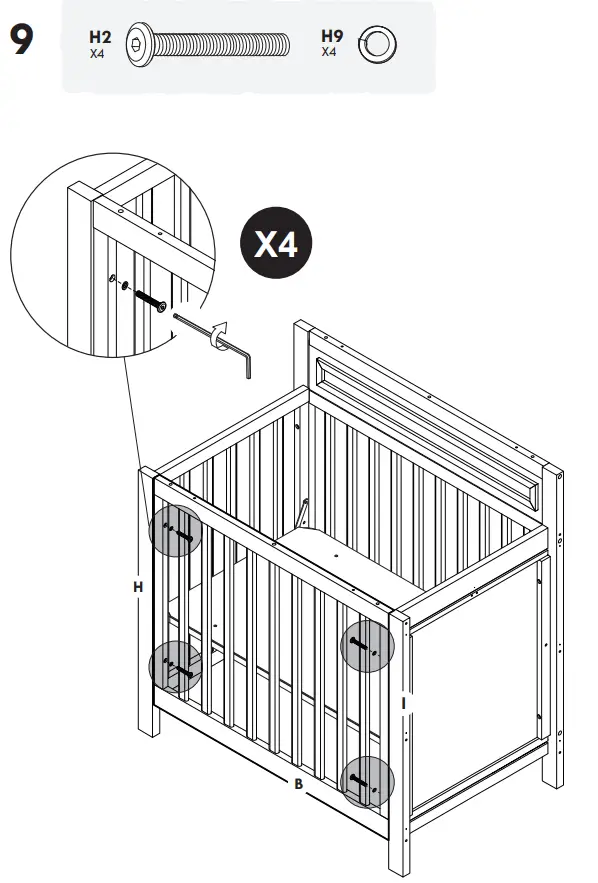 9

H2
X4

H9
X4

X4

H

I

B