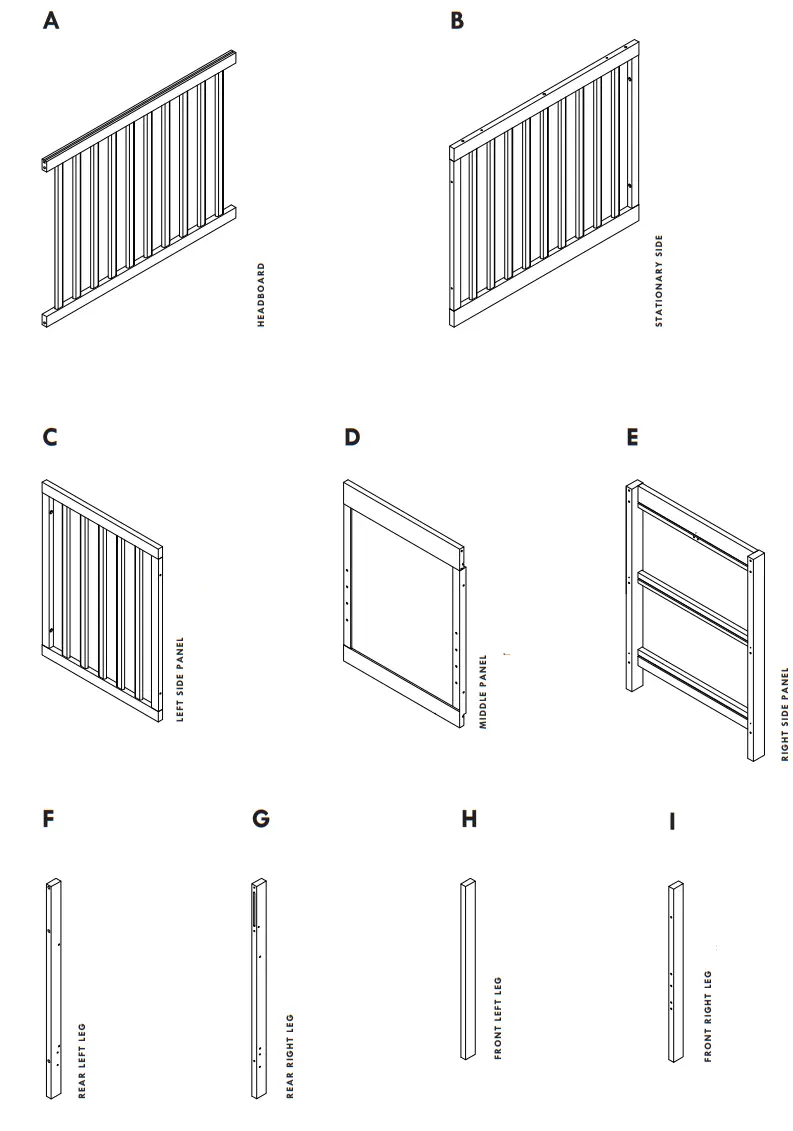 A

HEADBOARD

B

STATIONARY SIDE

C

LEFT SIDE PANEL

D

MIDDLE PANEL

E

RIGHT SIDE PANEL

F

REAR LEFT LEG

G

REAR RIGHT LEG

H

FRONT LEFT LEG

I

FRONT RIGHT LEG