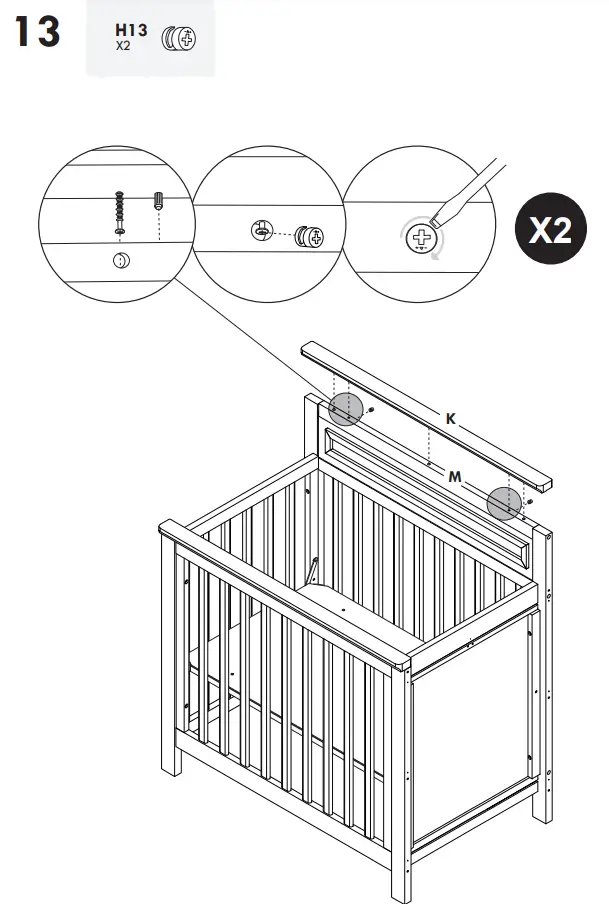 13

H13
X2

X2

K

M