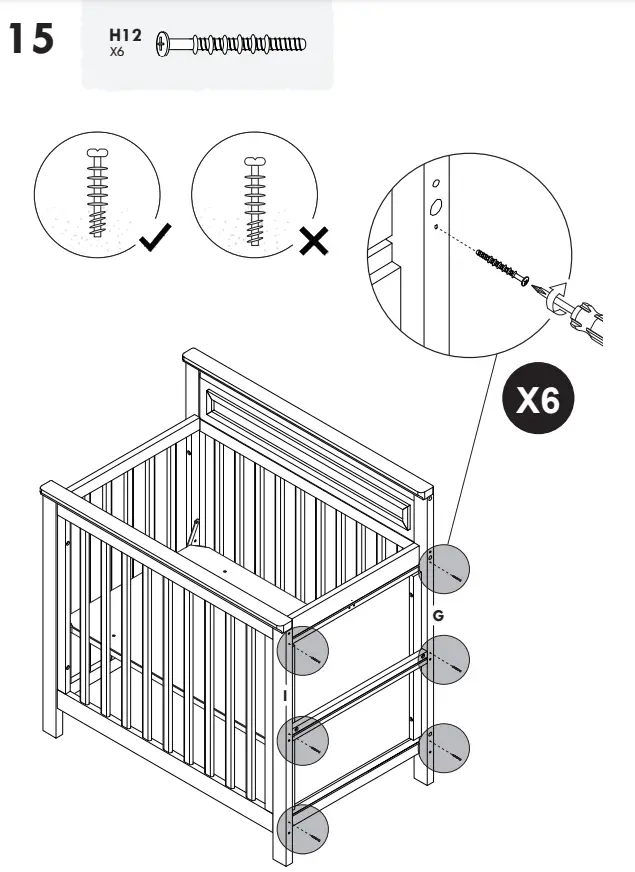 15

H12
X6

X6

G

I