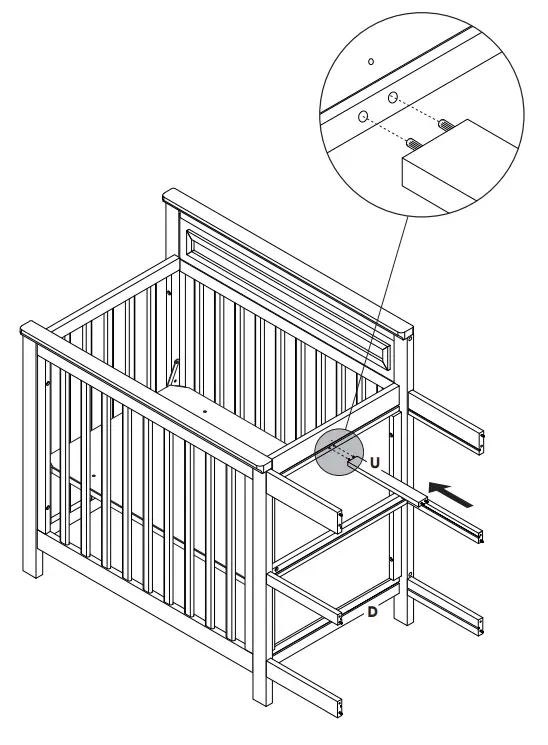 U

D