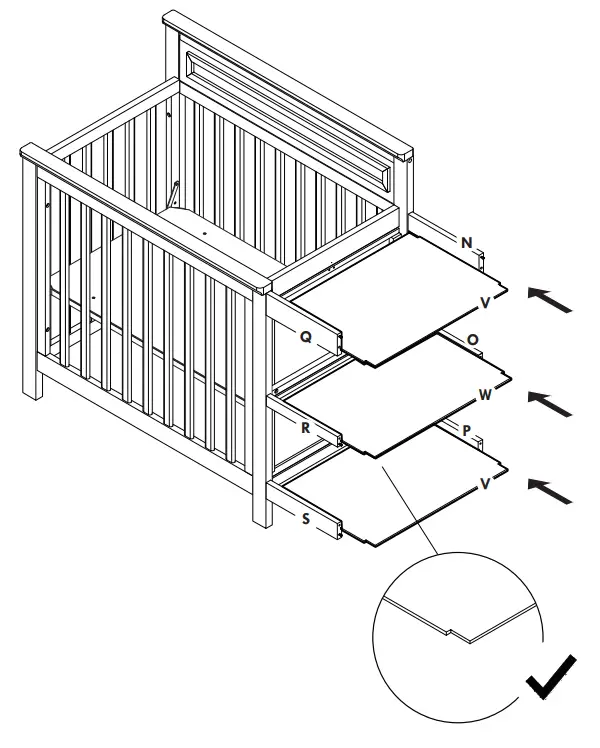 N
V
Q
O
W
R
P
V
S