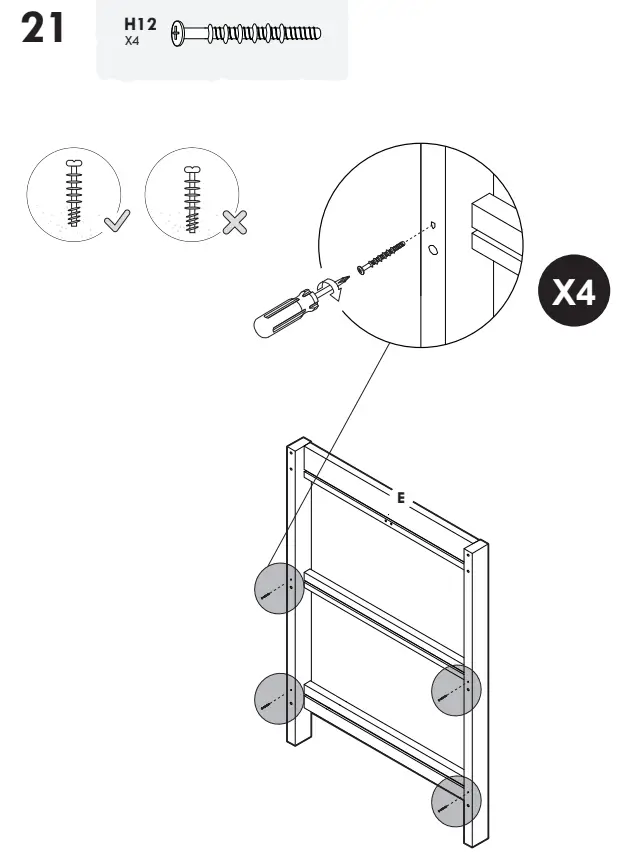 21

H12
X4

X4

E