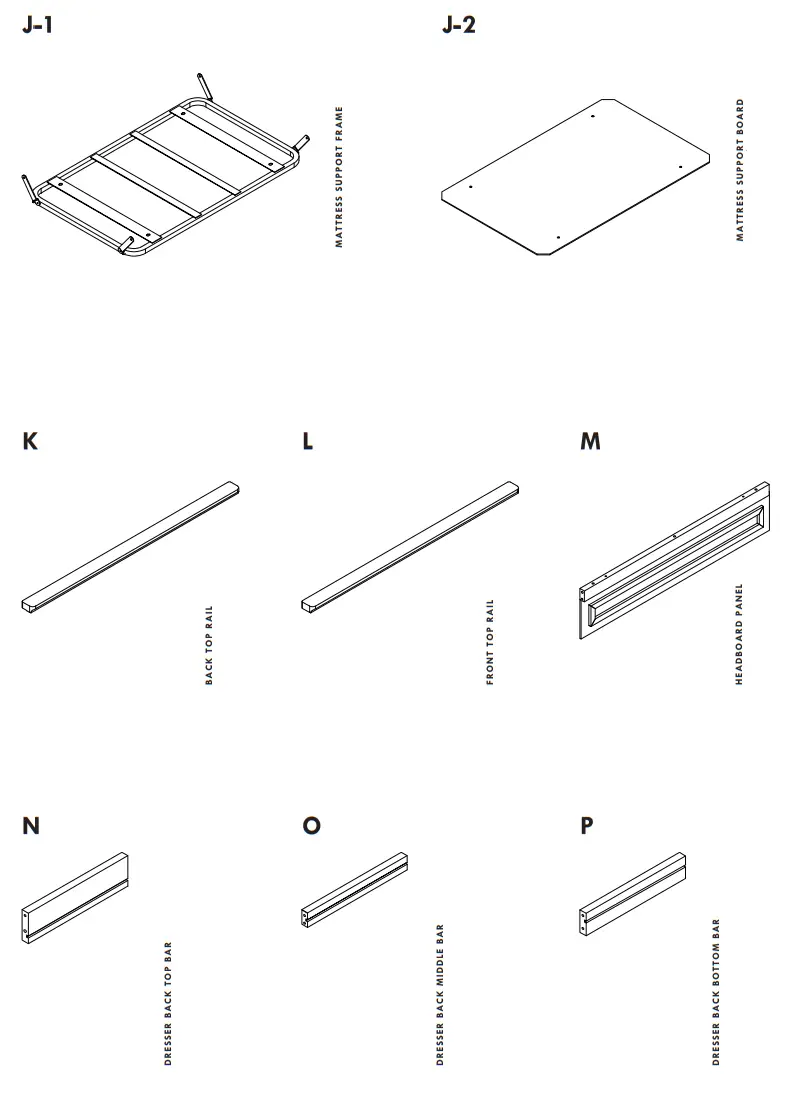 J-1

MATTRESS SUPPORT FRAME

J-2

MATTRESS SUPPORT BOARD

K

BACK TOP RAIL

L

FRONT TOP RAIL

M

HEADBOARD PANEL

N

DRESSER BACK TOP BAR

O

DRESSER BACK MIDDLE BAR

P

DRESSER BACK BOTTOM BAR