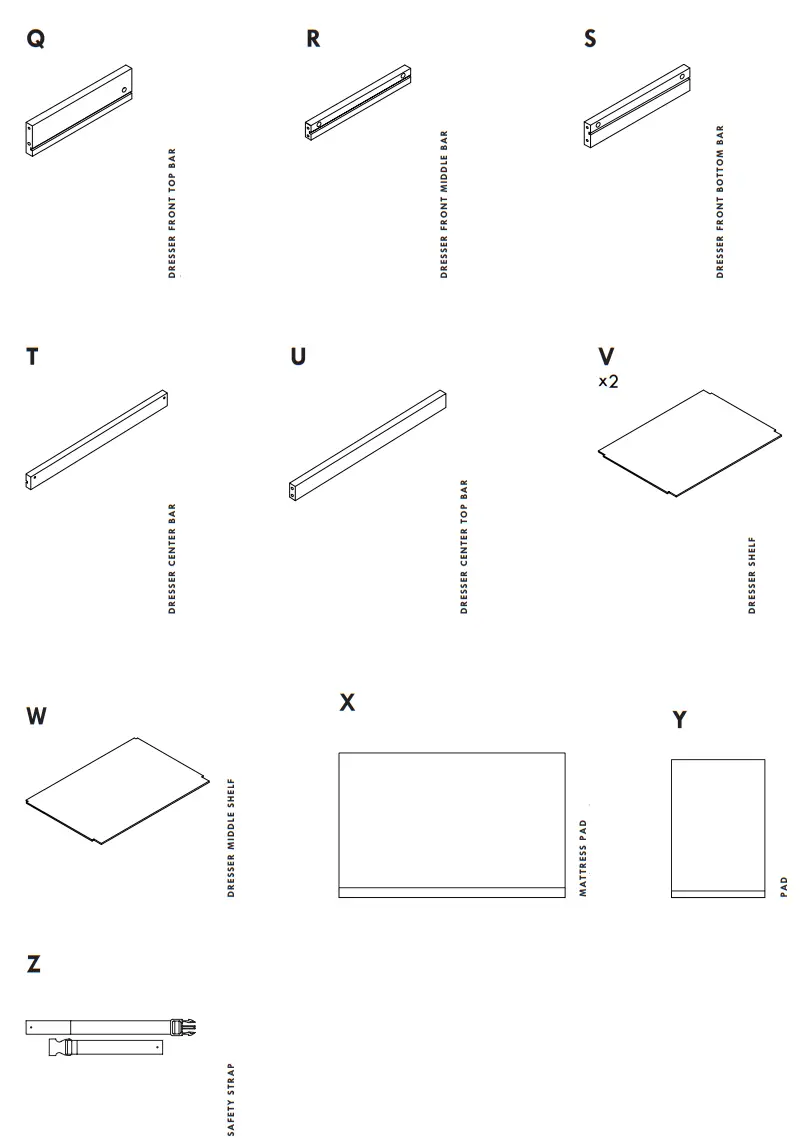 Q

DRESSER FRONT TOP BAR

R

DRESSER FRONT MIDDLE BAR

S

DRESSER FRONT BOTTOM BAR

T

DRESSER CENTER BAR

U

DRESSER CENTER TOP BAR

V
×2

DRESSER SHELF

W

DRESSER MIDDLE SHELF

X

MATTRESS PAD

Y

PAD

Z

SAFETY STRAP