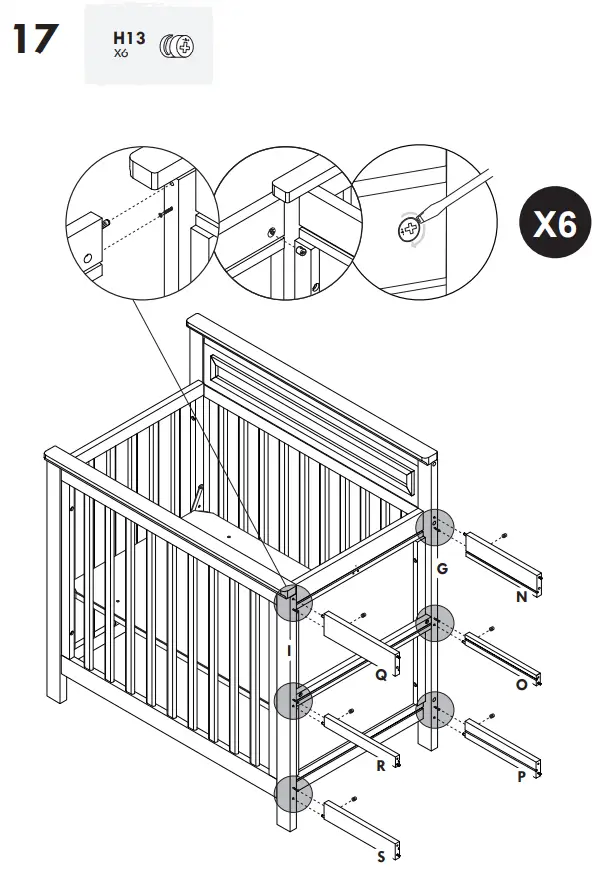 17

H13
X6

X6

G

N

I

Q

O

R

P

S