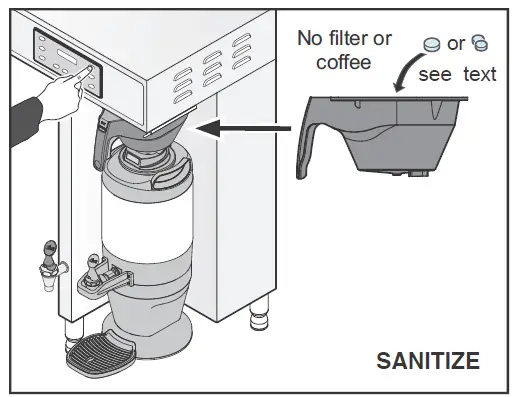 No filter or coffee

or

see text

SANITIZE