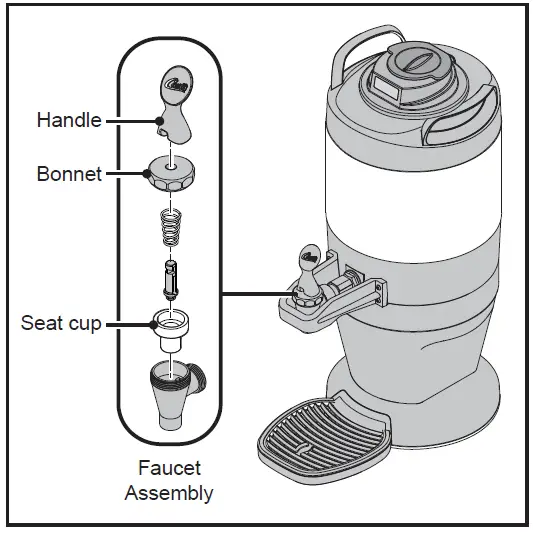 Handle
Bonnet
Seat cup
Faucet Assembly