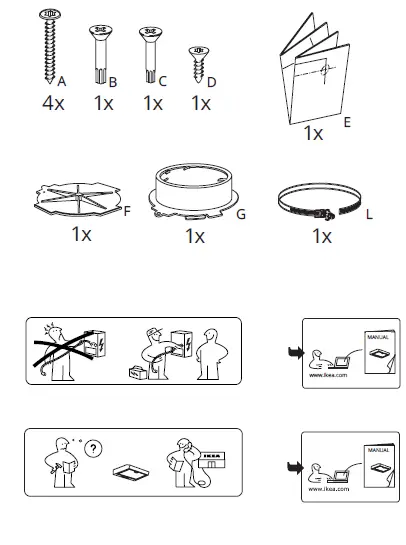 A
4x
B
1x
C
1x
D
1x
E
1x
F
1x
G
1x
L
1x

MANUAL
www.ikea.com

?
IKEA

MANUAL
www.ikea.com