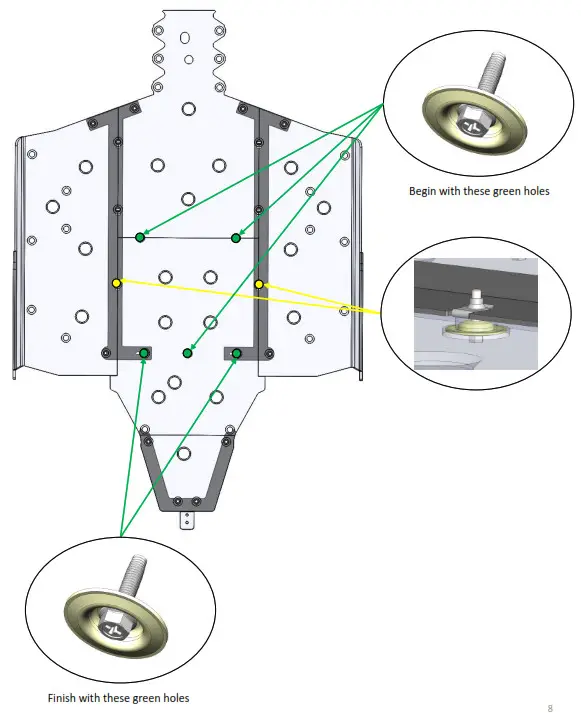 Begin with these green holes

Finish with these green holes

8