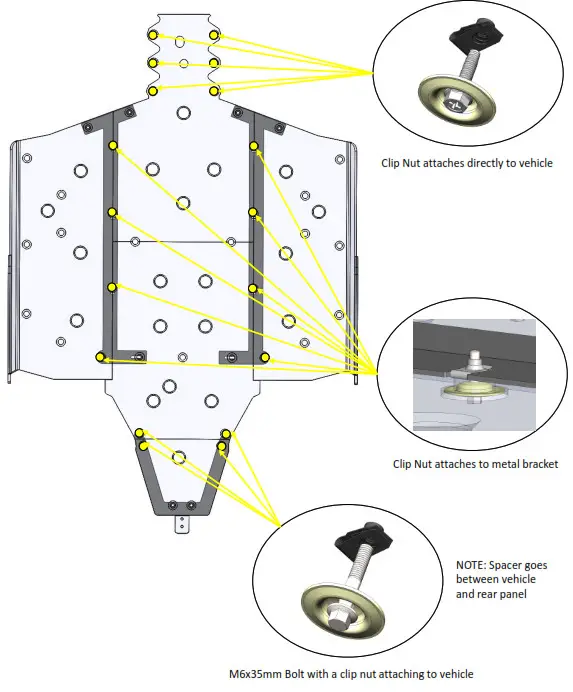 Clip Nut attaches directly to vehicle

Clip Nut attaches to metal bracket

NOTE: Spacer goes between vehicle and rear panel

M6x35mm Bolt with a clip nut attaching to vehicle