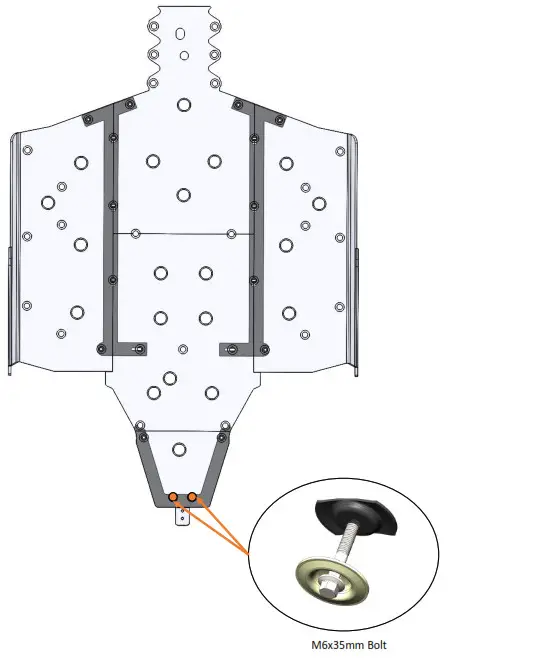 M6x35mm Bolt