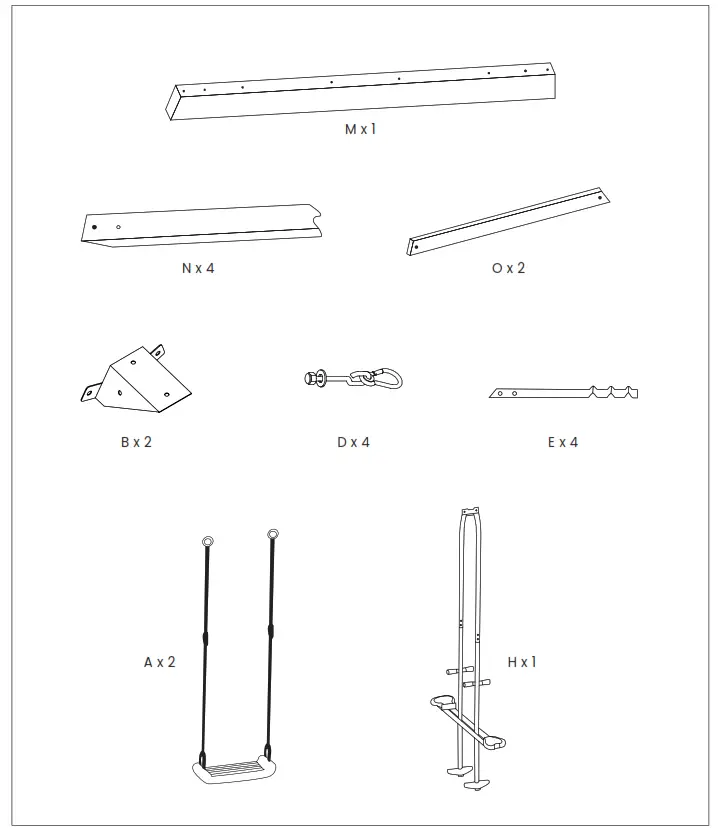 M x 1

N x 4

O x 2

B x 2

D x 4

E x 4

A x 2

H x 1