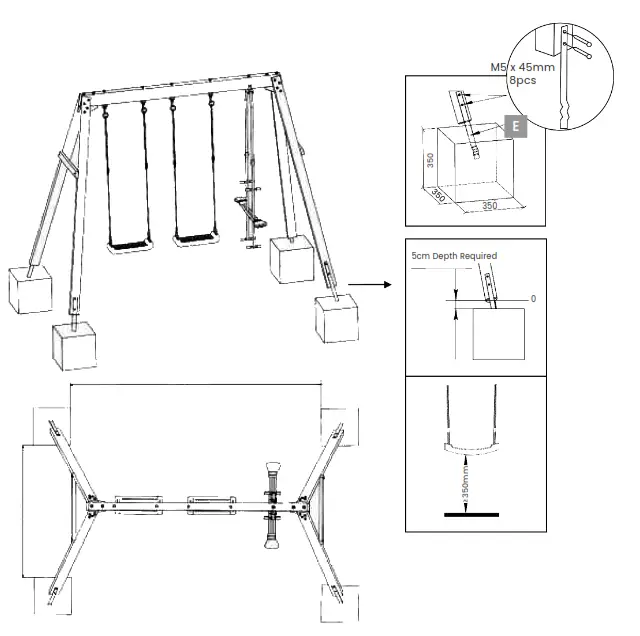 M5 x 45mm
8pcs

E

350
350
350

5cm Depth Required
0

≥350mm