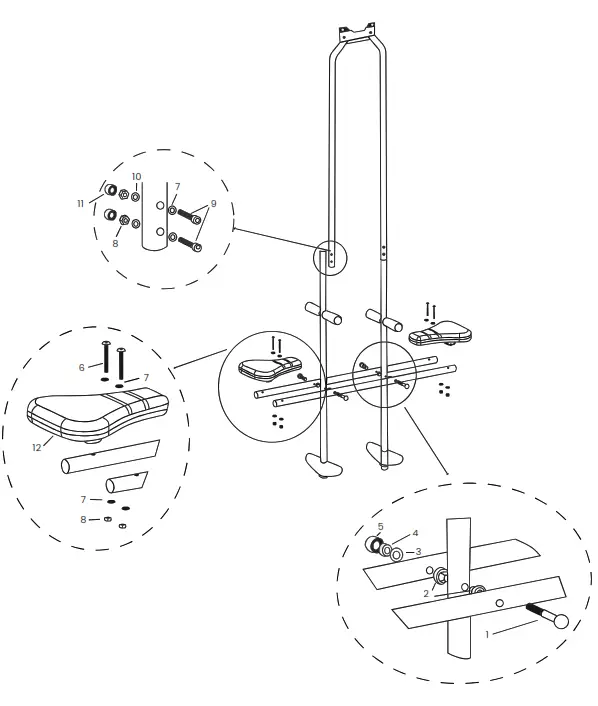 10
7
11
9
8
6
7
12
7
8
5
4
3
2
1