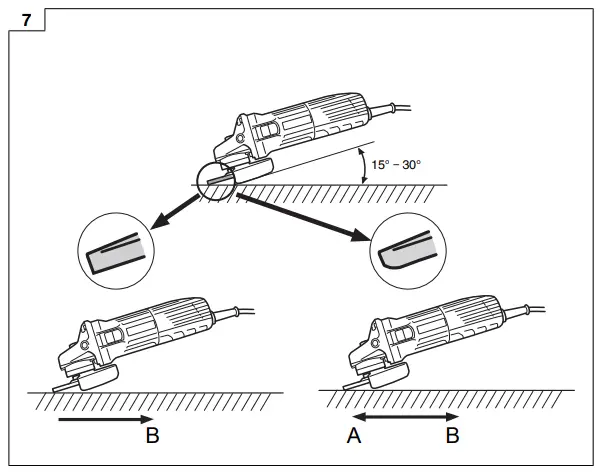 7

15° – 30°

B

A

B