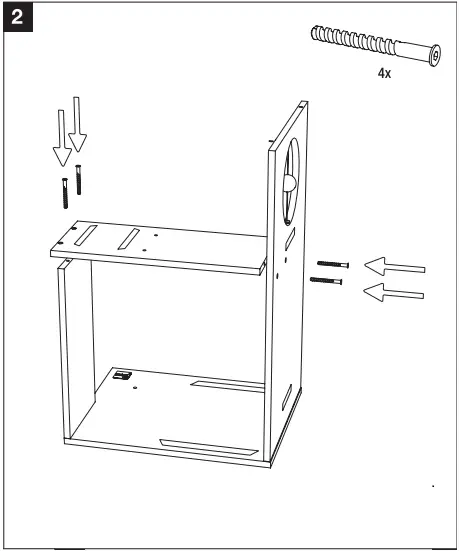 2

4x