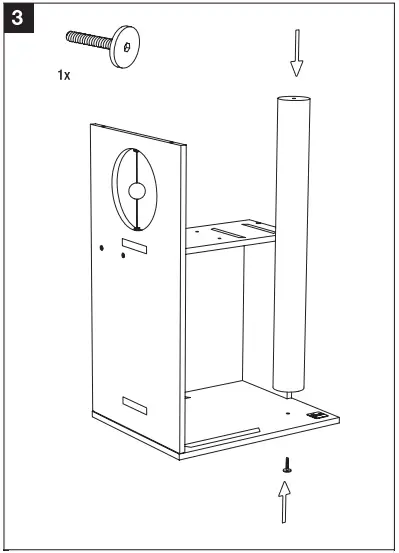 3

1x