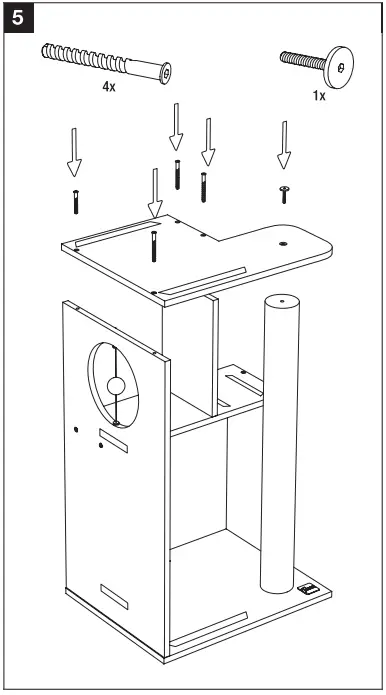 5

4x

1x