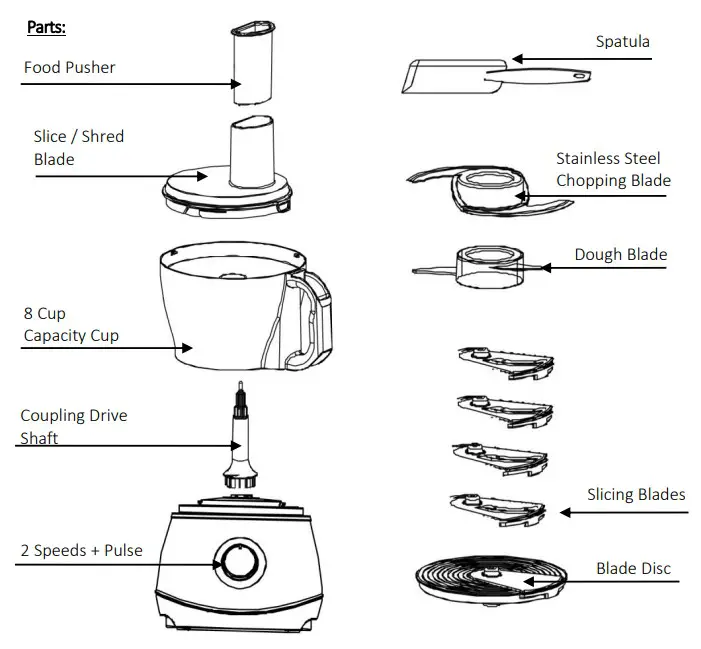 Parts:

Food Pusher

Slice / Shred Blade

8 Cup Capacity Cup

Coupling Drive Shaft

2 Speeds + Pulse

Spatula

Stainless Steel Chopping Blade

Dough Blade

Slicing Blades

Blade Disc