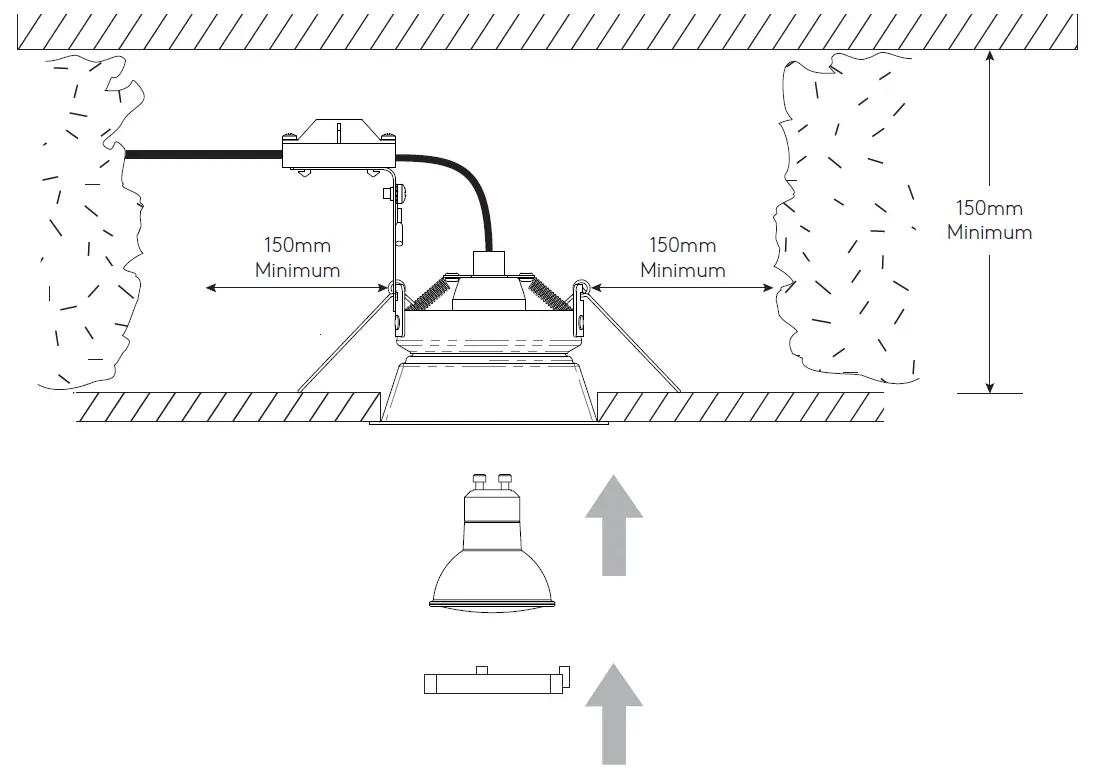 150mm
Minimum

150mm
Minimum

150mm
Minimum