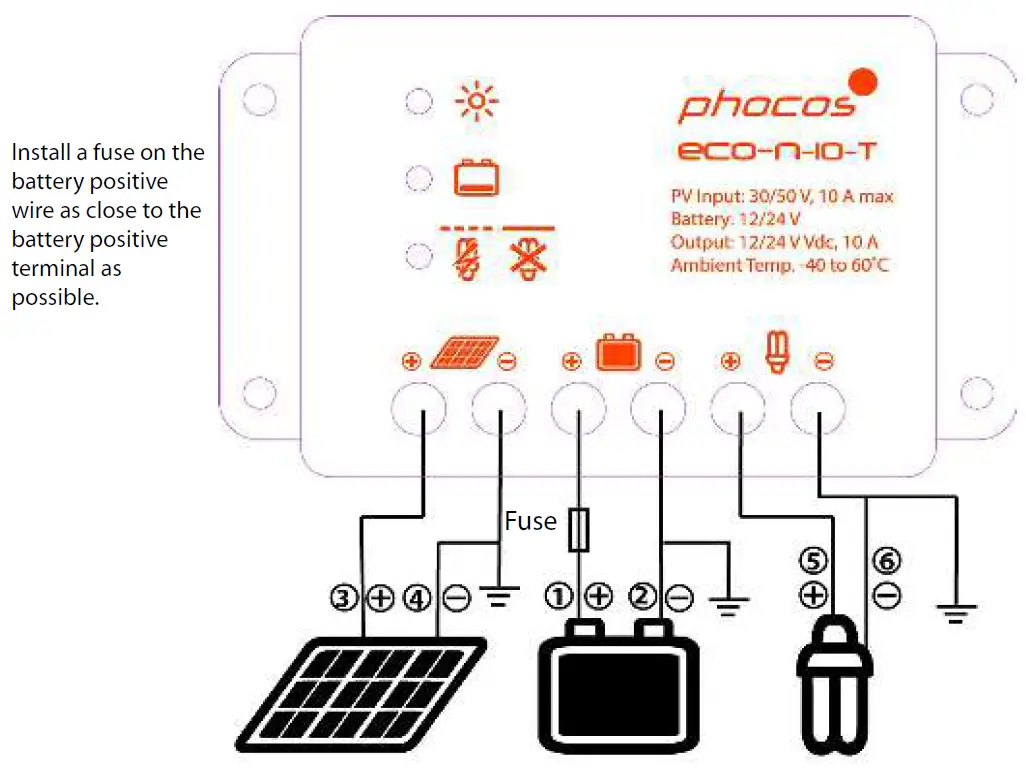 Install a fuse on the battery positive wire as close to the battery positive terminal as possible.

phocos

eco-n-10-T

PV Input: 30/50 V, 10 A max
Battery: 12/24 V
Output: 12/24 V Vdc, 10 A
Ambient Temp. -40 to 60°C

⊕ ⊖ ⊕ ⊖ ⊕ ⊖

Fuse

③ ⊕ ④ ⊖ ① ⊕ ② ⊖ ⑤ ⊕ ⑥ ⊖