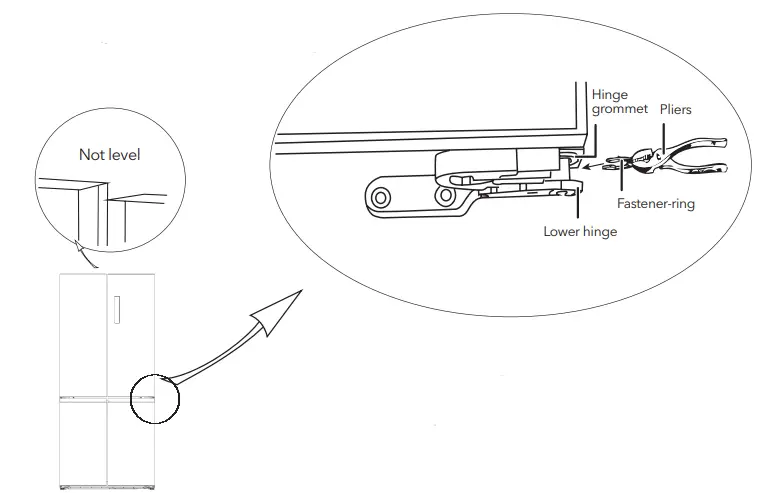 Not level

Hinge grommet

Pliers

Fastener-ring

Lower hinge