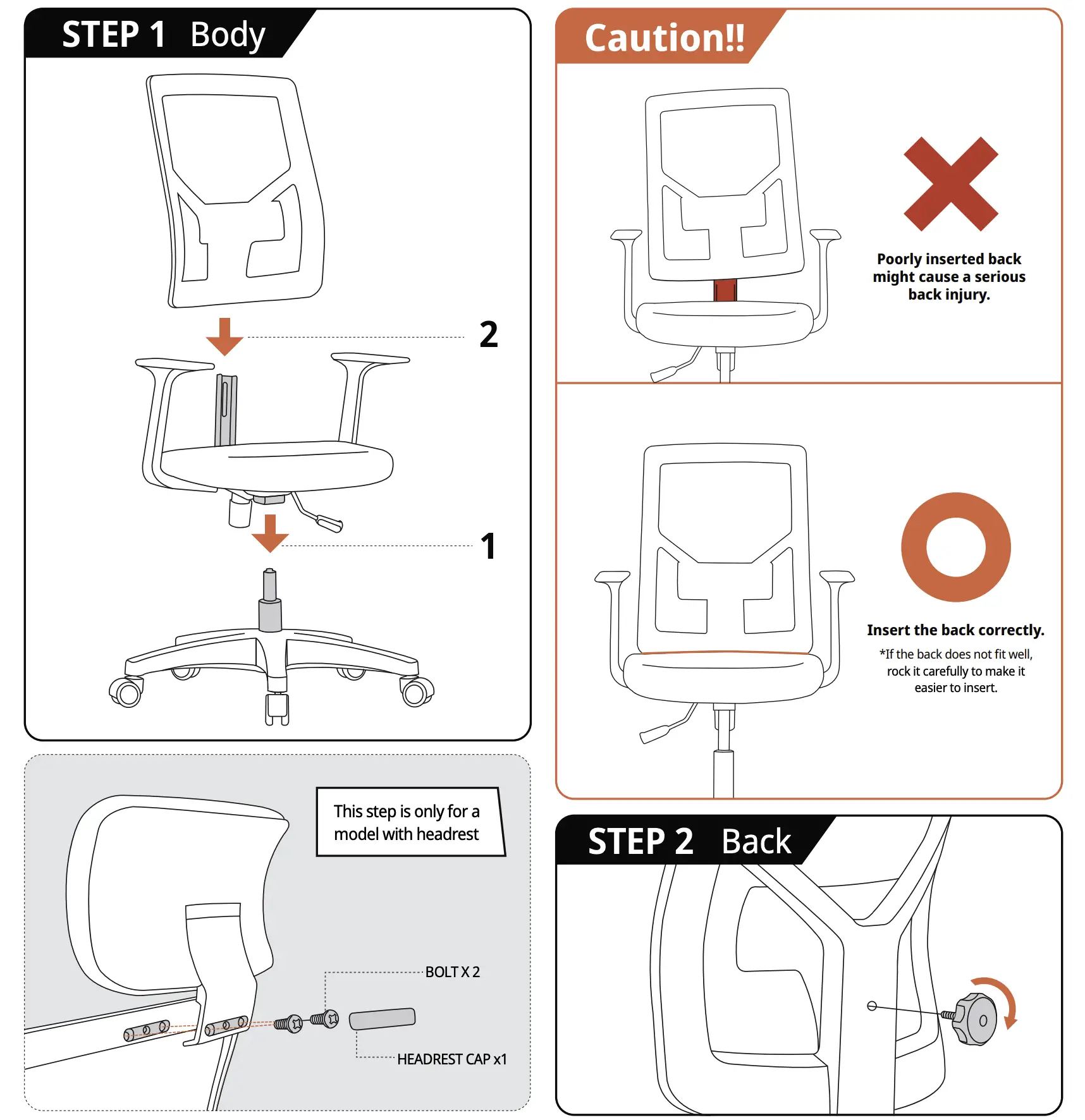 STEP 1 Body

2

1

This step is only for a model with headrest

BOLT X 2

HEADREST CAP x1

Caution!!

Poorly inserted back might cause a serious back injury.

Insert the back correctly.

*If the back does not fit well, rock it carefully to make it easier to insert.

STEP 2 Back