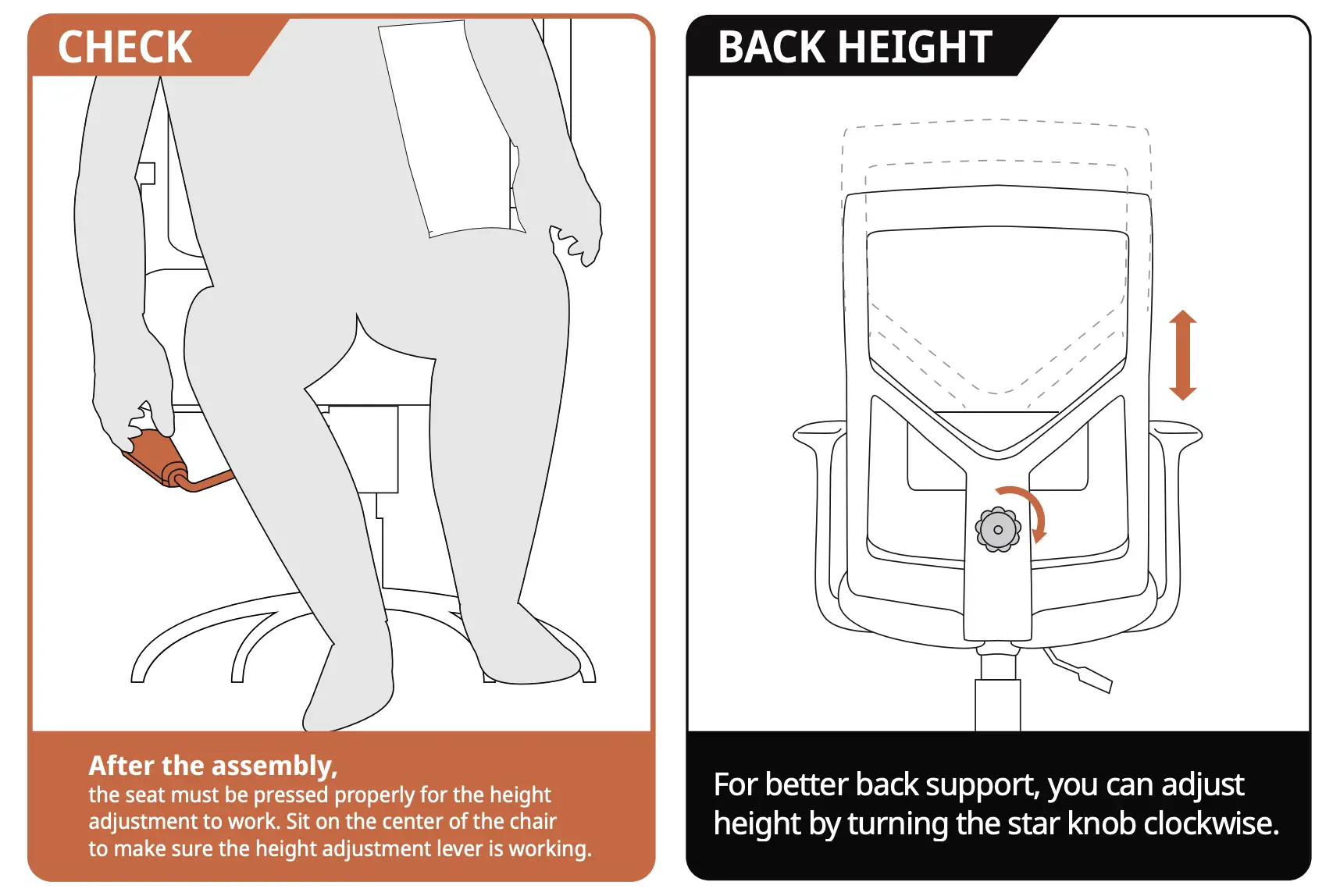 CHECK

After the assembly,
the seat must be pressed properly for the height adjustment to work. Sit on the center of the chair to make sure the height adjustment lever is working.

BACK HEIGHT

For better back support, you can adjust height by turning the star knob clockwise.