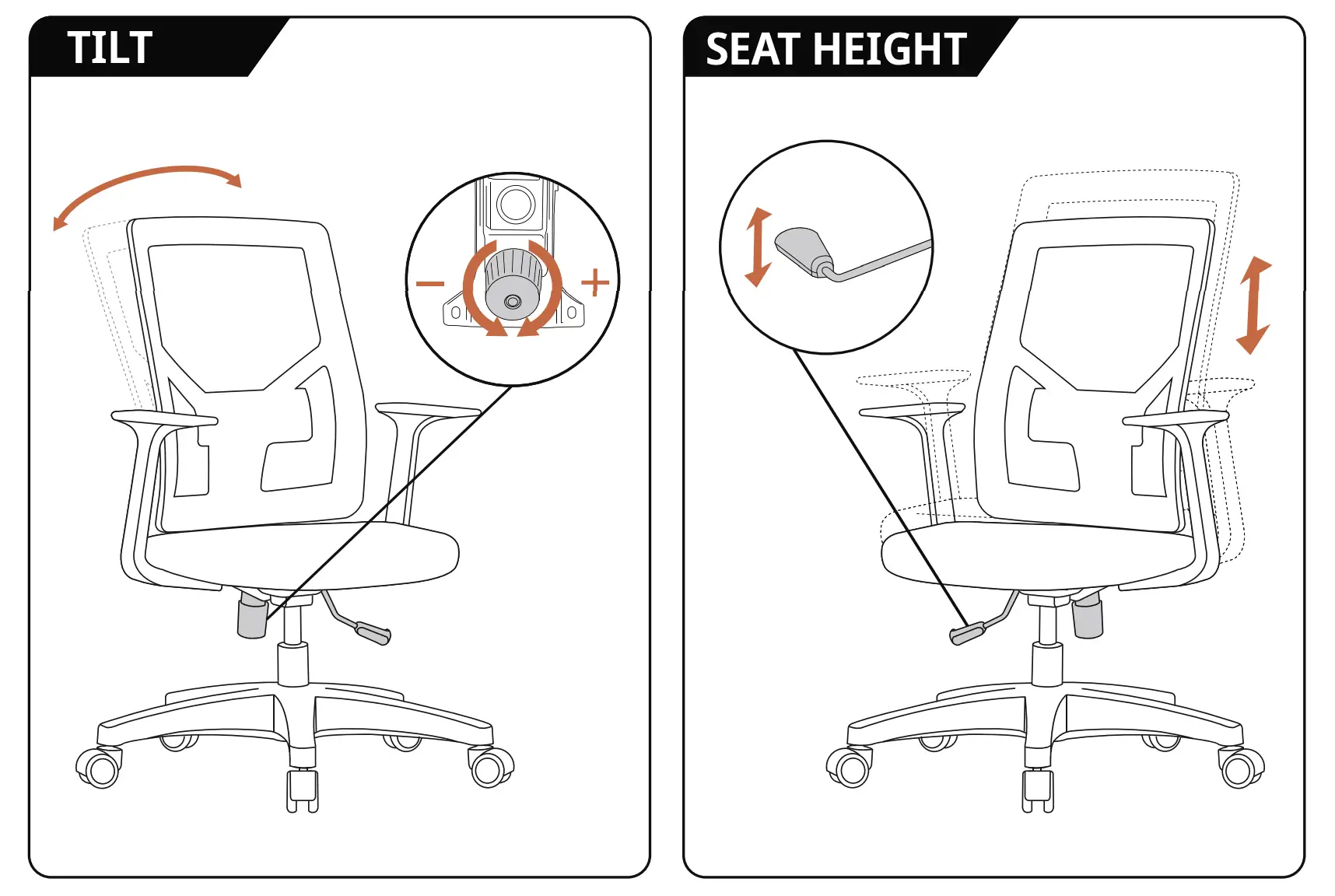 TILT

−

+

SEAT HEIGHT