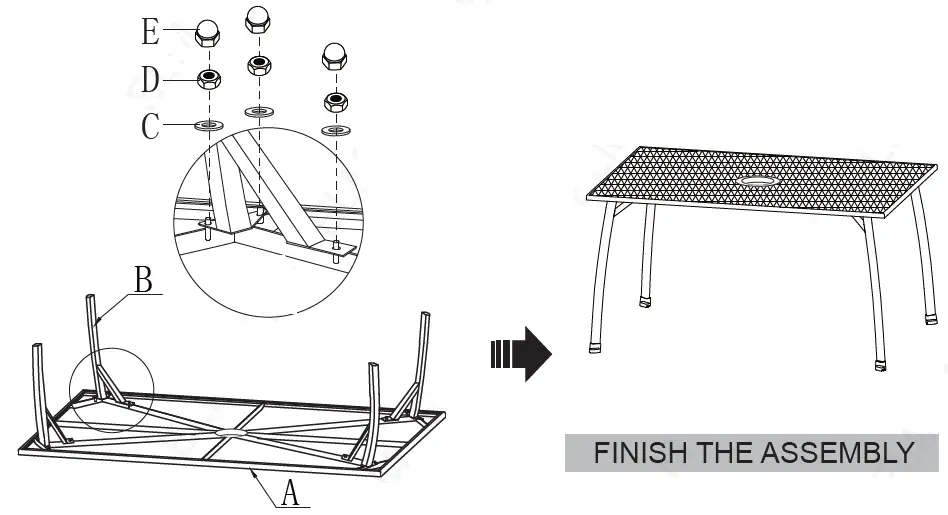 E
D
C
B
A
FINISH THE ASSEMBLY