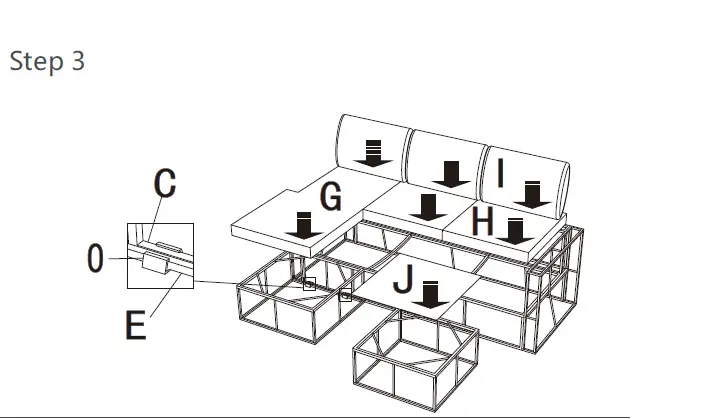 Step 3

C
0
E
G
I
H
J