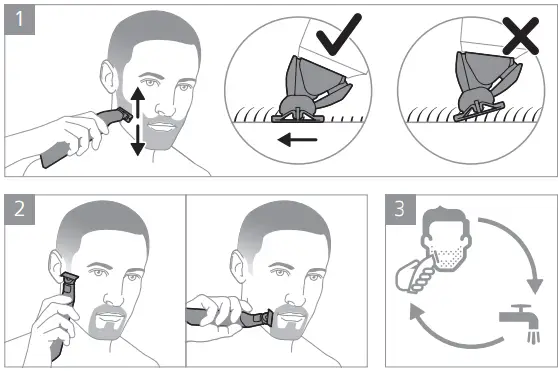 1

2

3