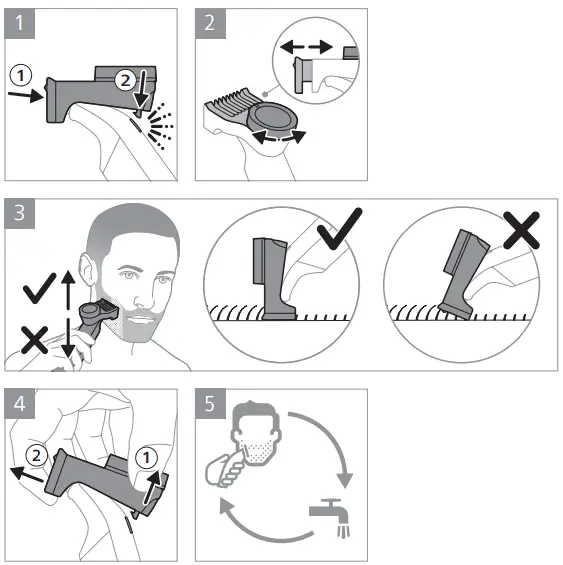 1
1
2

2

3

4
2
1

5