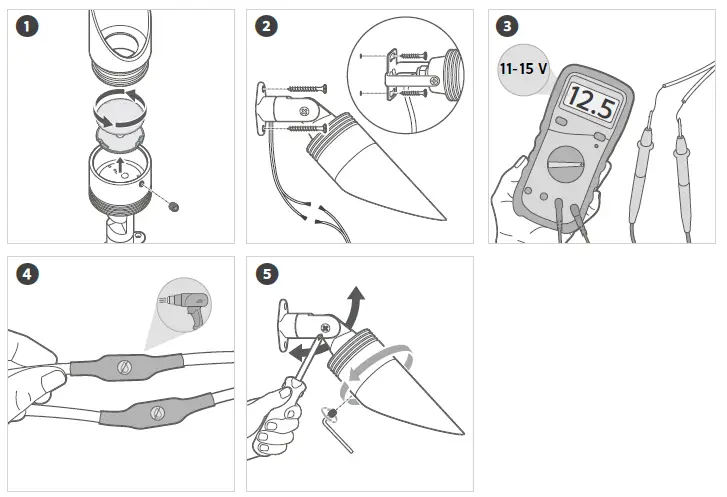 1

2

3

11-15 V

12.5

4

5