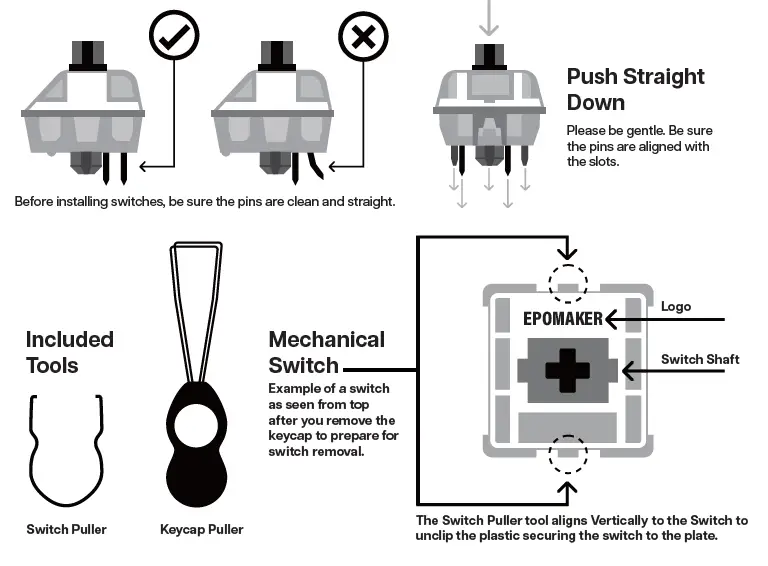 Before installing switches, be sure the pins are clean and straight.

Push Straight Down

Please be gentle. Be sure the pins are aligned with the slots.

Included Tools

Switch Puller

Keycap Puller

Mechanical Switch

Example of a switch as seen from top after you remove the keycap to prepare for switch removal.

EPOMAKER

Logo

Switch Shaft

The Switch Puller tool aligns Vertically to the Switch to unclip the plastic securing the switch to the plate.