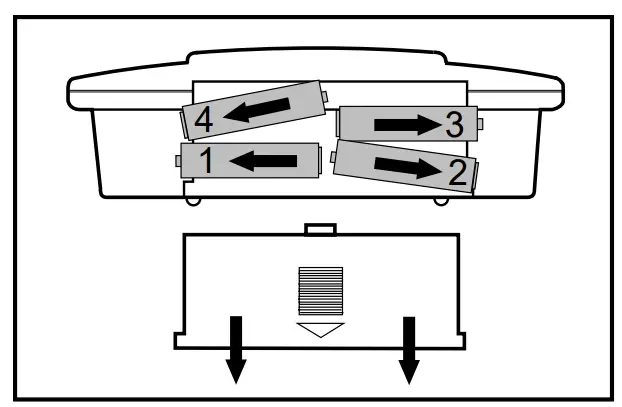 4
3
1
2