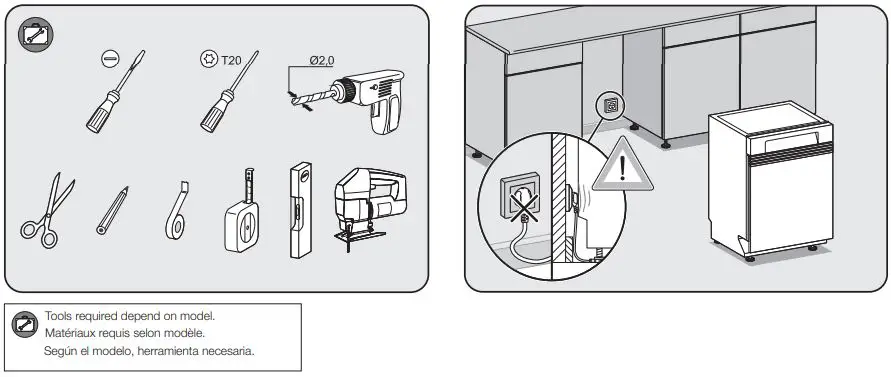 T20

Ø2,0

Tools required depend on model.
Matériaux requis selon modèle.
Según el modelo, herramienta necesaria.