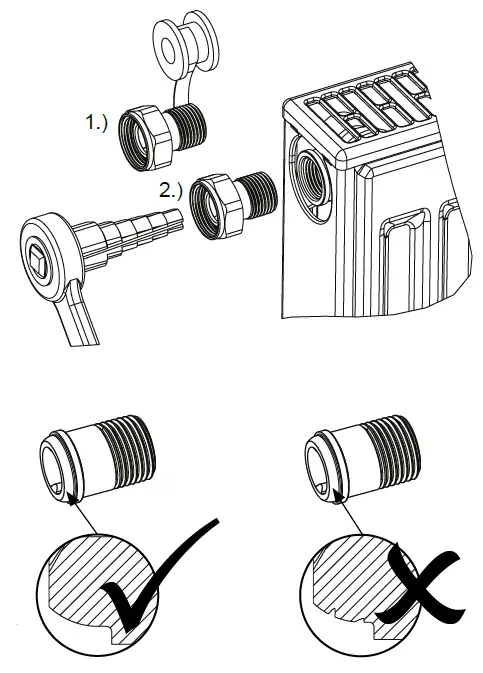 1.)
2.)