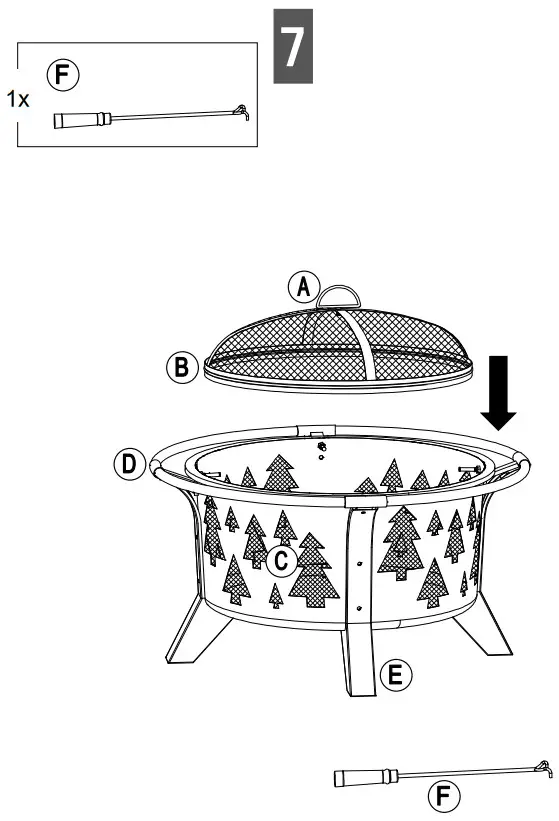 7

1x F

A

B

D

C

E

F