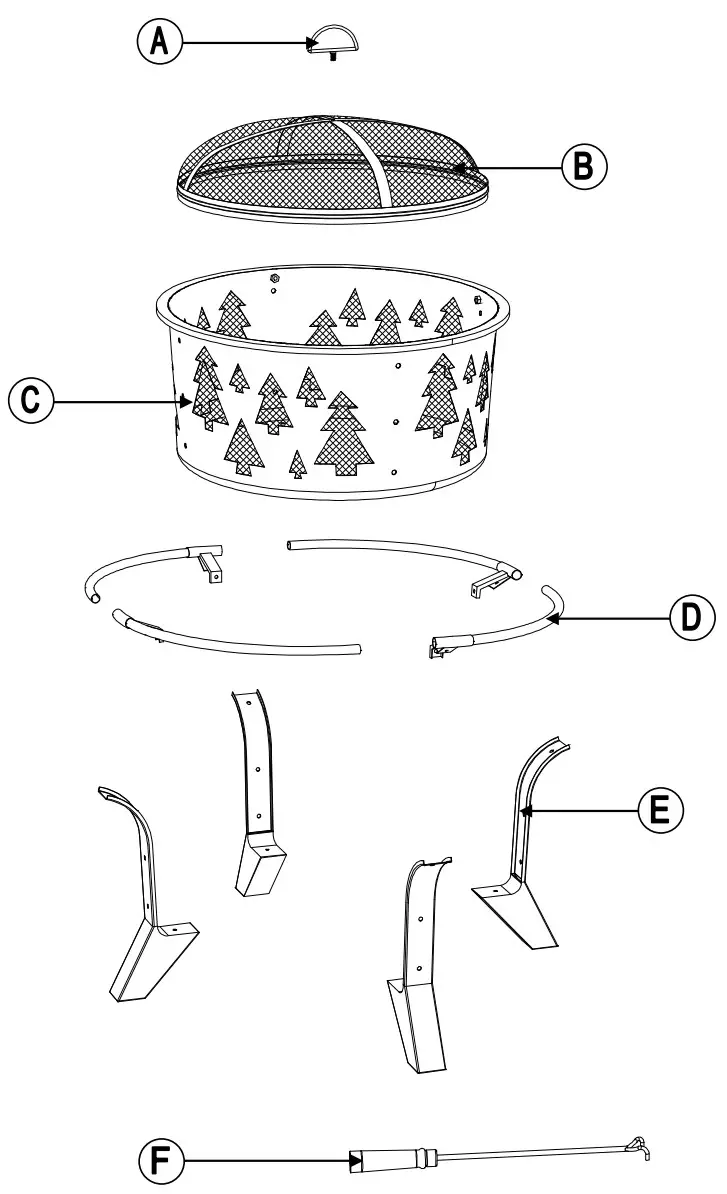 A
B
C
D
E
F