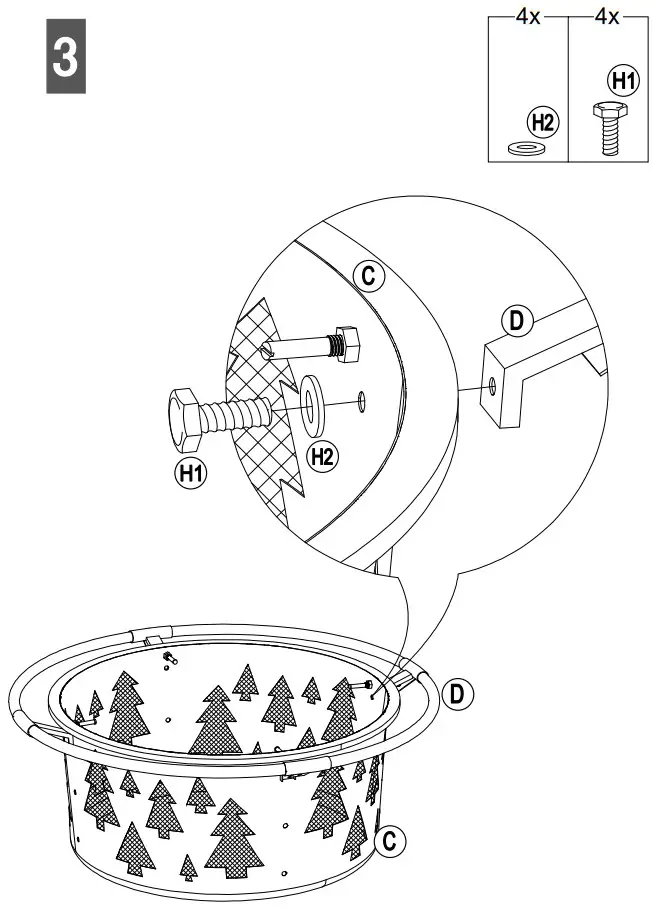 3

4x
H2

4x
H1

C
D
H1
H2

D
C