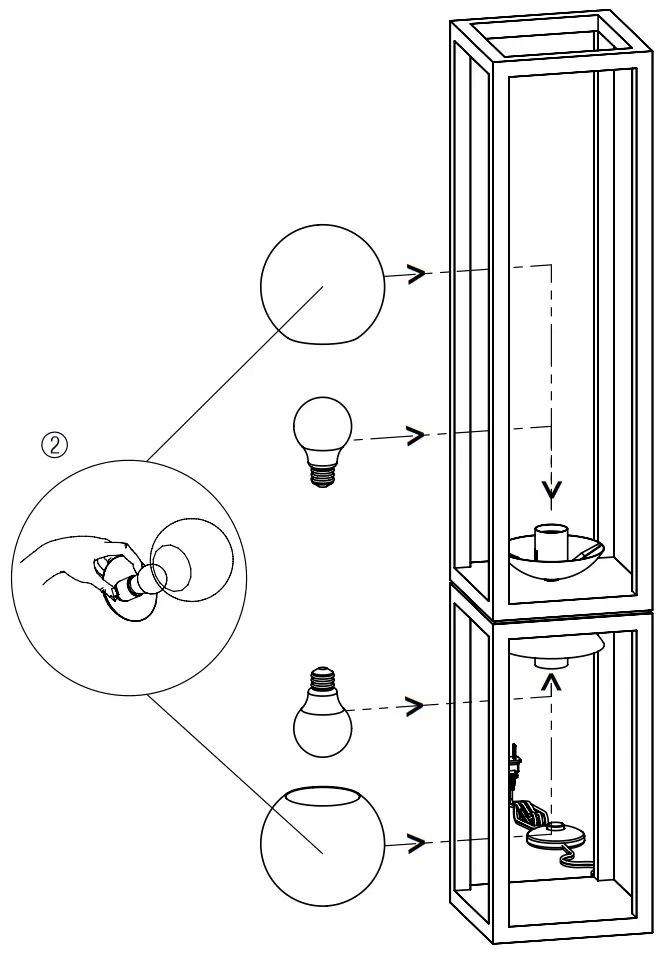 ②